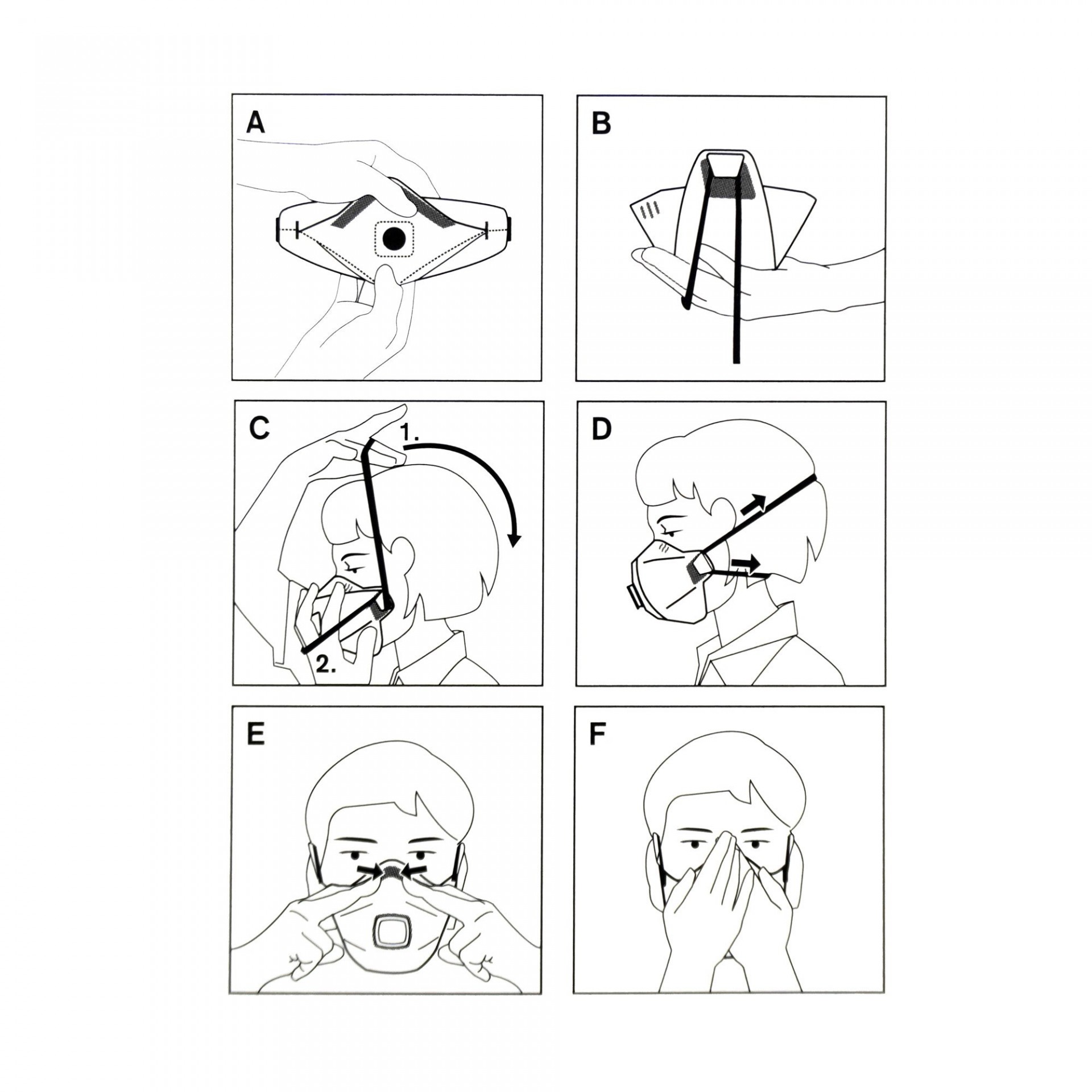 A

B

C
1.
2.

D

E

F